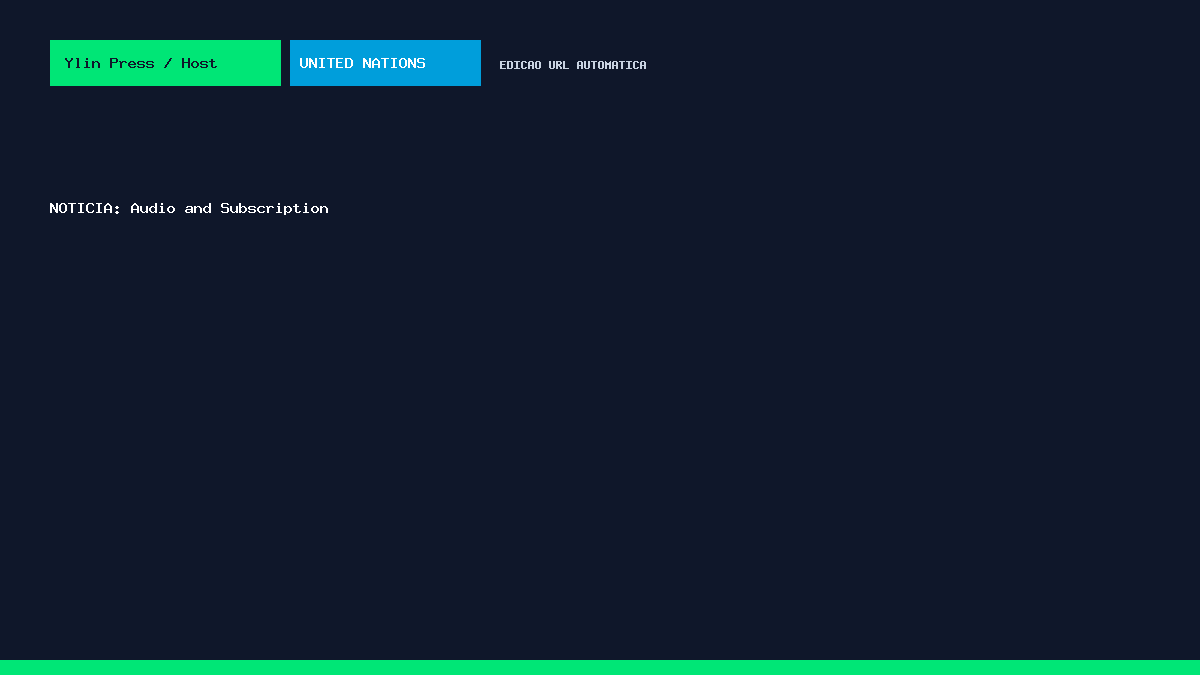 Ylin Press / Host

UNITED NATIONS

EDICAO URL AUTOMATICA

NOTICIA: Audio and Subscription